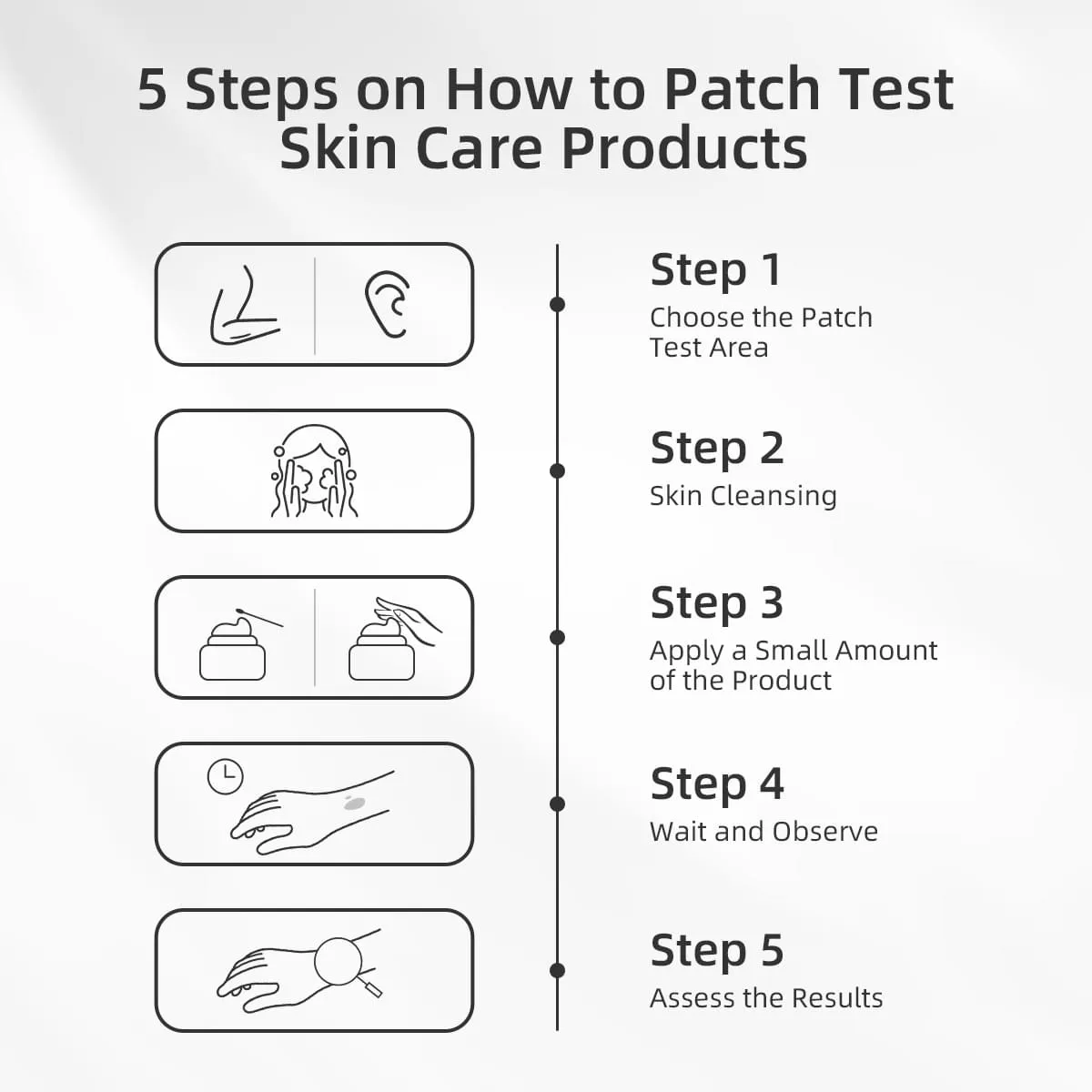 5 Steps on How to Patch Test Skin Care Products

Step 1
Choose the Patch Test Area

Step 2
Skin Cleansing

Step 3
Apply a Small Amount of the Product

Step 4
Wait and Observe

Step 5
Assess the Results